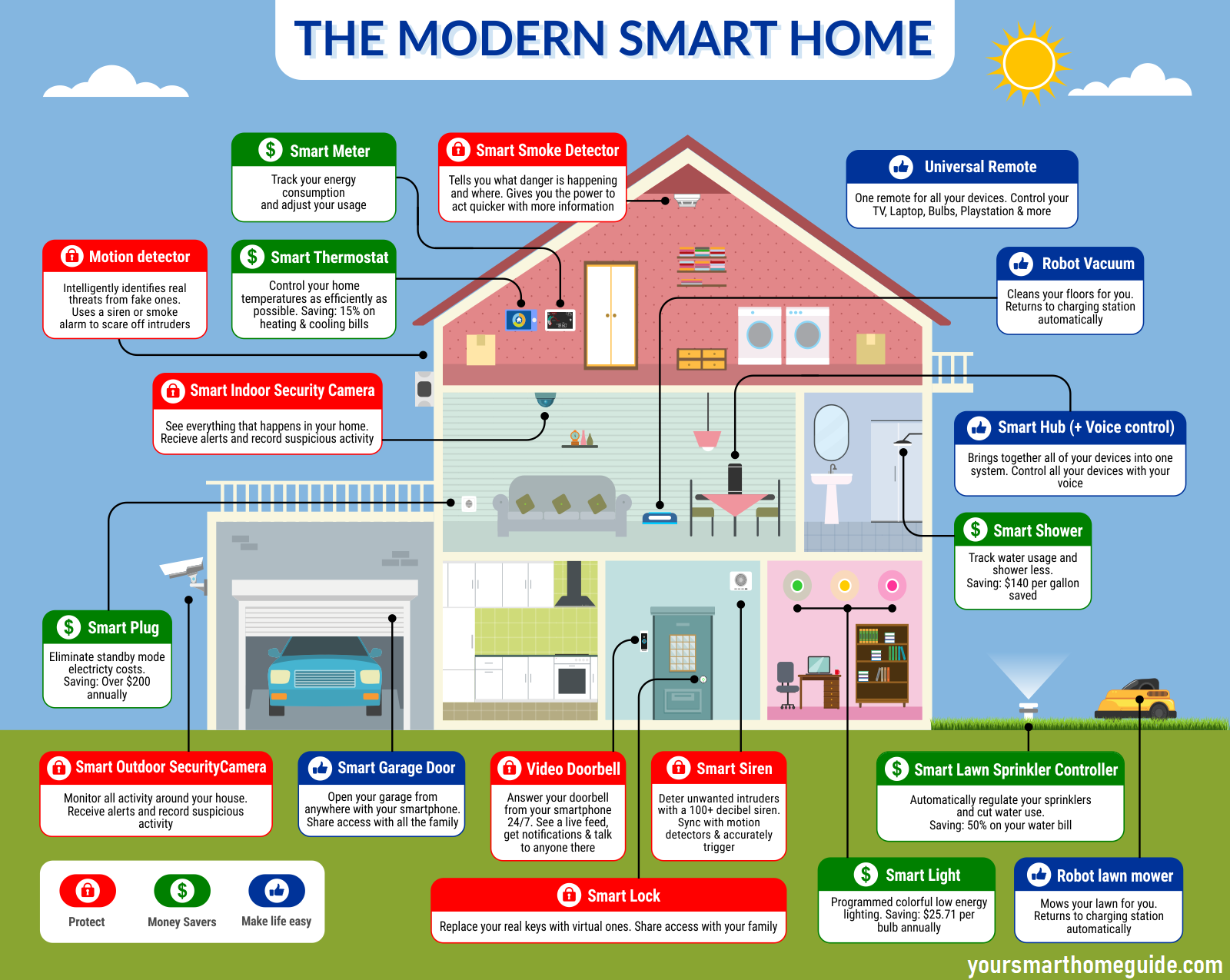 THE MODERN SMART HOME

Smart Meter
Track your energy consumption and adjust your usage

Smart Smoke Detector
Tells you what danger is happening and where. Gives you the power to act quicker with more information

Universal Remote
One remote for all your devices. Control your TV, Laptop, Bulbs, Playstation & more

Motion detector
Intelligently identifies real threats from fake ones. Uses a siren or smoke alarm to scare off intruders

Smart Thermostat
Control your home temperatures as efficiently as possible. Saving: 15% on heating & cooling bills

Robot Vacuum
Cleans your floors for you. Returns to charging station automatically

Smart Indoor Security Camera
See everything that happens in your home. Recieve alerts and record suspicious activity

Smart Hub (+ Voice control)
Brings together all of your devices into one system. Control all your devices with your voice

Smart Shower
Track water usage and shower less. Saving: $140 per gallon saved

Smart Plug
Eliminate standby mode electricty costs. Saving: Over $200 annually

Smart Outdoor SecurityCamera
Monitor all activity around your house. Receive alerts and record suspicious activity

Smart Garage Door
Open your garage from anywhere with your smartphone. Share access with all the family

Video Doorbell
Answer your doorbell from your smartphone 24/7. See a live feed, get notifications & talk to anyone there

Smart Siren
Deter unwanted intruders with a 100+ decibel siren. Sync with motion detectors & accurately trigger

Smart Lawn Sprinkler Controller
Automatically regulate your sprinklers and cut water use. Saving: 50% on your water bill

Protect
Money Savers
Make life easy

Smart Lock
Replace your real keys with virtual ones. Share access with your family

Smart Light
Programmed colorful low energy lighting. Saving: $25.71 per bulb annually

Robot lawn mower
Mows your lawn for you. Returns to charging station automatically

yoursmarthomeguide.com