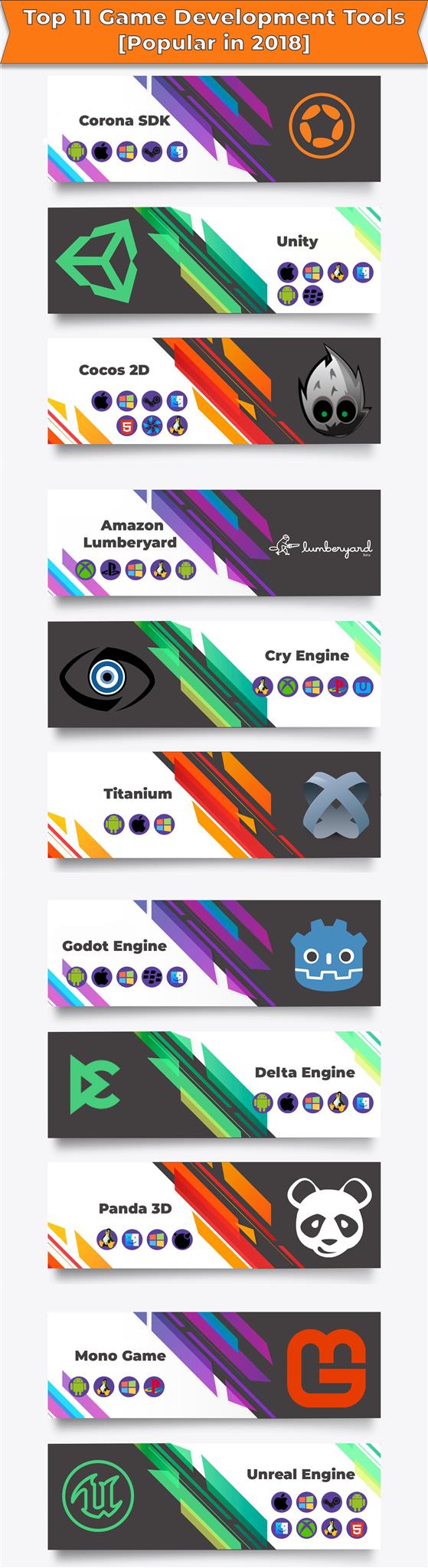 Top 11 Game Development Tools [Popular in 2018]

Corona SDK

Unity

Cocos 2D

Amazon Lumberyard

lumberyard
Beta

Cry Engine

Titanium

Godot Engine

Delta Engine

Panda 3D

Mono Game

Unreal Engine